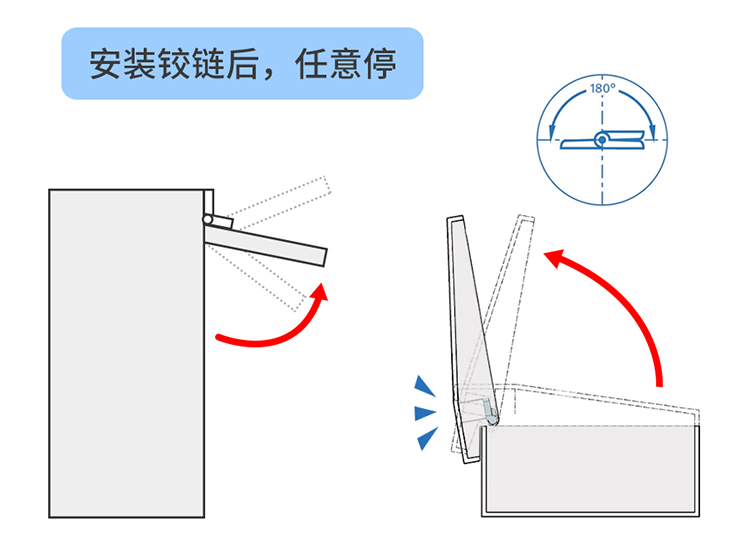 安装铰链后，任意停

180°