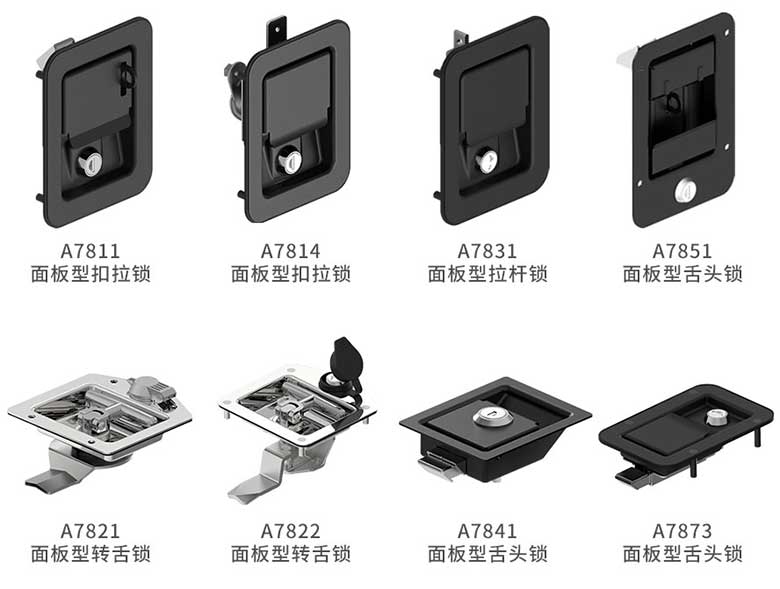 A7811
面板型扣拉锁

A7814
面板型扣拉锁

A7831
面板型拉杆锁

A7851
面板型舌头锁

A7821
面板型转舌锁

A7822
面板型转舌锁

A7841
面板型舌头锁

A7873
面板型舌头锁