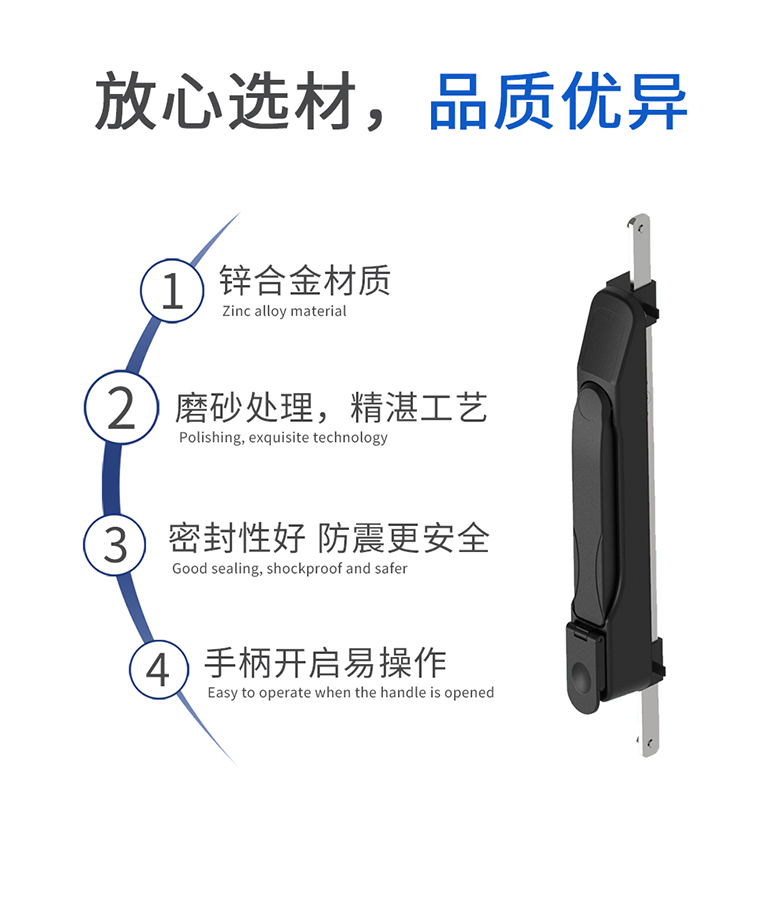 放心选材，品质优异

1 锌合金材质
Zinc alloy material

2 磨砂处理，精湛工艺
Polishing, exquisite technology

3 密封性好 防震更安全
Good sealing, shockproof and safer

4 手柄开启易操作
Easy to operate when the handle is opened